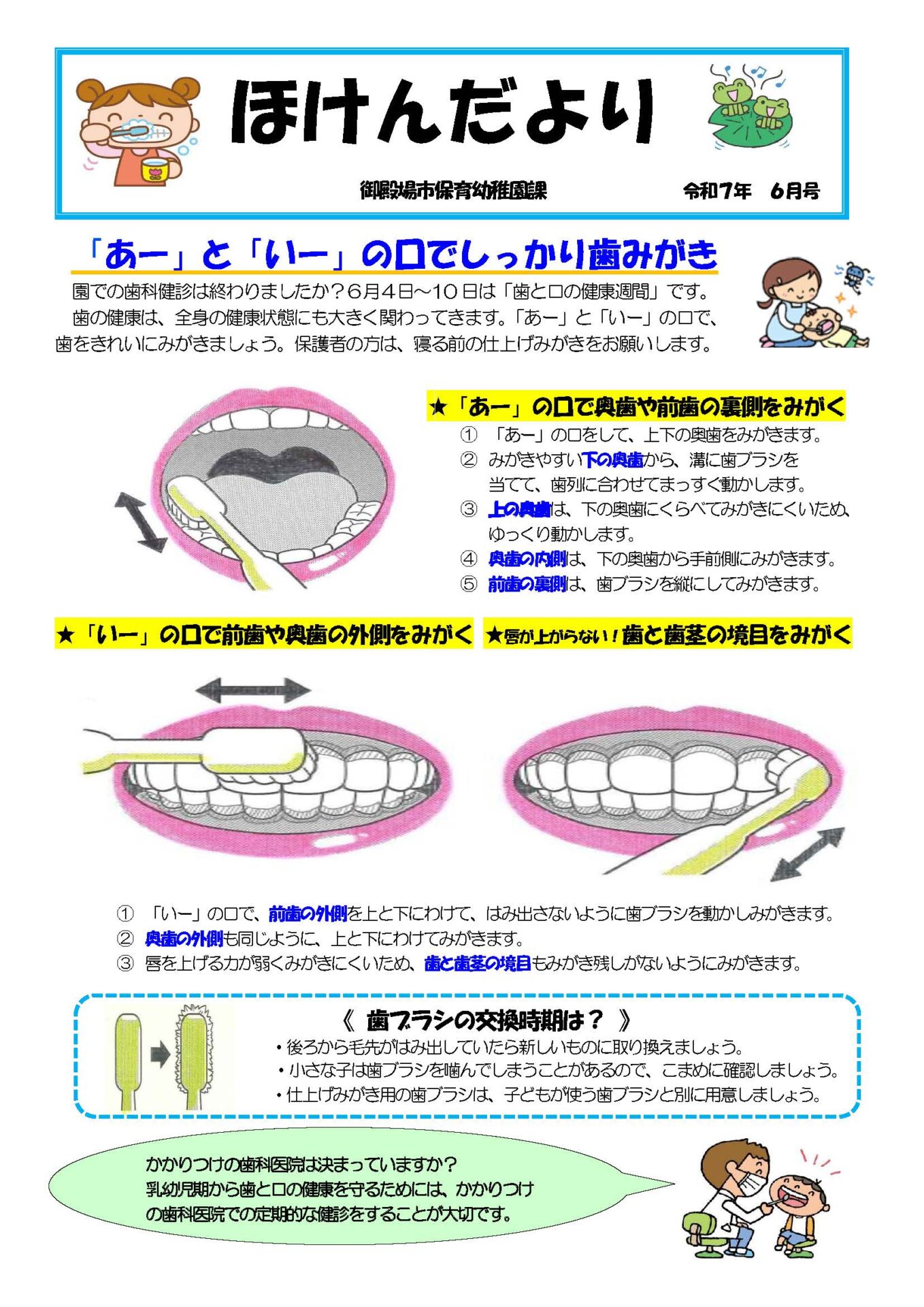 ほけんだより

御殿場市保育幼稚園課　　令和7年　6月号

「あー」と「いー」の口でしっかり歯みがき

園での歯科健診は終わりましたか？6月4日～10日は「歯と口の健康週間」です。
歯の健康は、全身の健康状態にも大きく関わってきます。「あー」と「いー」の口で、歯をきれいにみがきましょう。保護者の方は、寝る前の仕上げみがきをお願いします。

★「あー」の口で奥歯や前歯の裏側をみがく
① 「あー」の口をして、上下の奥歯をみがきます。
② みがきやすい下の奥歯から、溝に歯ブラシを当てて、歯列に合わせてまっすぐ動かします。
③ 上の奥歯は、下の奥歯にくらべてみがきにくいため、ゆっくり動かします。
④ 奥歯の内側は、下の奥歯から手前側にみがきます。
⑤ 前歯の裏側は、歯ブラシを縦にしてみがきます。

★「いー」の口で前歯や奥歯の外側をみがく

★唇が上がらない！歯と歯茎の境目をみがく

① 「いー」の口で、前歯の外側を上と下にわけて、はみ出さないように歯ブラシを動かしみがきます。
② 奥歯の外側も同じように、上と下にわけてみがきます。
③ 唇を上げる力が弱くみがきにくいため、歯と歯茎の境目もみがき残しがないようにみがきます。

《 歯ブラシの交換時期は？ 》
・後ろから毛先がはみ出していたら新しいものに取り換えましょう。
・小さな子は歯ブラシを噛んでしまうことがあるので、こまめに確認しましょう。
・仕上げみがき用の歯ブラシは、子どもが使う歯ブラシと別に用意しましょう。

かかりつけの歯科医院は決まっていますか？
乳幼児期から歯と口の健康を守るためには、かかりつけの歯科医院での定期的な健診をすることが大切です。