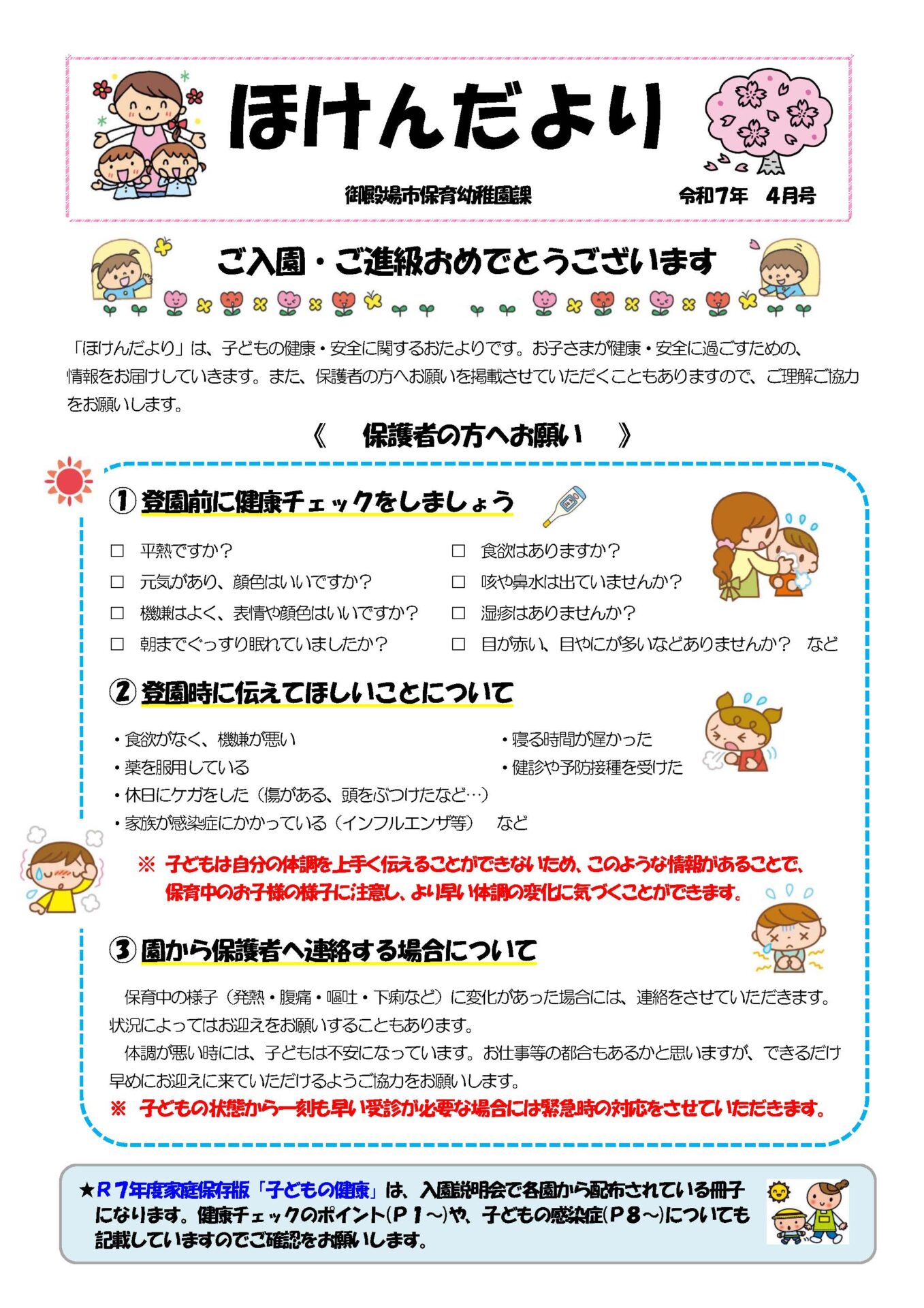 ほけんだより

御殿場市保育幼稚園課　令和7年　4月号

ご入園・ご進級おめでとうございます

「ほけんだより」は、子どもの健康・安全に関するおたよりです。お子さまが健康・安全に過ごすための、情報をお届けしていきます。また、保護者の方へお願いを掲載させていただくこともありますので、ご理解ご協力をお願いします。

《　保護者の方へお願い　》

① 登園前に健康チェックをしましょう

□ 平熱ですか？
□ 元気があり、顔色はいいですか？
□ 機嫌はよく、表情や顔色はいいですか？
□ 朝までぐっすり眠れていましたか？
□ 食欲はありますか？
□ 咳や鼻水は出ていませんか？
□ 湿疹はありませんか？
□ 目が赤い、目やにが多いなどありませんか？　など

② 登園時に伝えてほしいことについて

・食欲がなく、機嫌が悪い
・薬を服用している
・休日にケガをした（傷がある、頭をぶつけたなど…）
・家族が感染症にかかっている（インフルエンザ等）　など
・寝る時間が遅かった
・健診や予防接種を受けた

※ 子どもは自分の体調を上手く伝えることができないため、このような情報があることで、保育中のお子様の様子に注意し、より早い体調の変化に気づくことができます。

③ 園から保護者へ連絡する場合について

保育中の様子（発熱・腹痛・嘔吐・下痢など）に変化があった場合には、連絡をさせていただきます。状況によってはお迎えをお願いすることもあります。
体調が悪い時には、子どもは不安になっています。お仕事等の都合もあるかと思いますが、できるだけ早めにお迎えに来ていただけるようご協力をお願いします。
※ 子どもの状態から一刻も早い受診が必要な場合には緊急時の対応をさせていただきます。

★R７年度家庭保存版「子どもの健康」は、入園説明会で各園から配布されている冊子になります。健康チェックのポイント(P１～)や、子どもの感染症(P８～)についても記載していますのでご確認をお願いします。